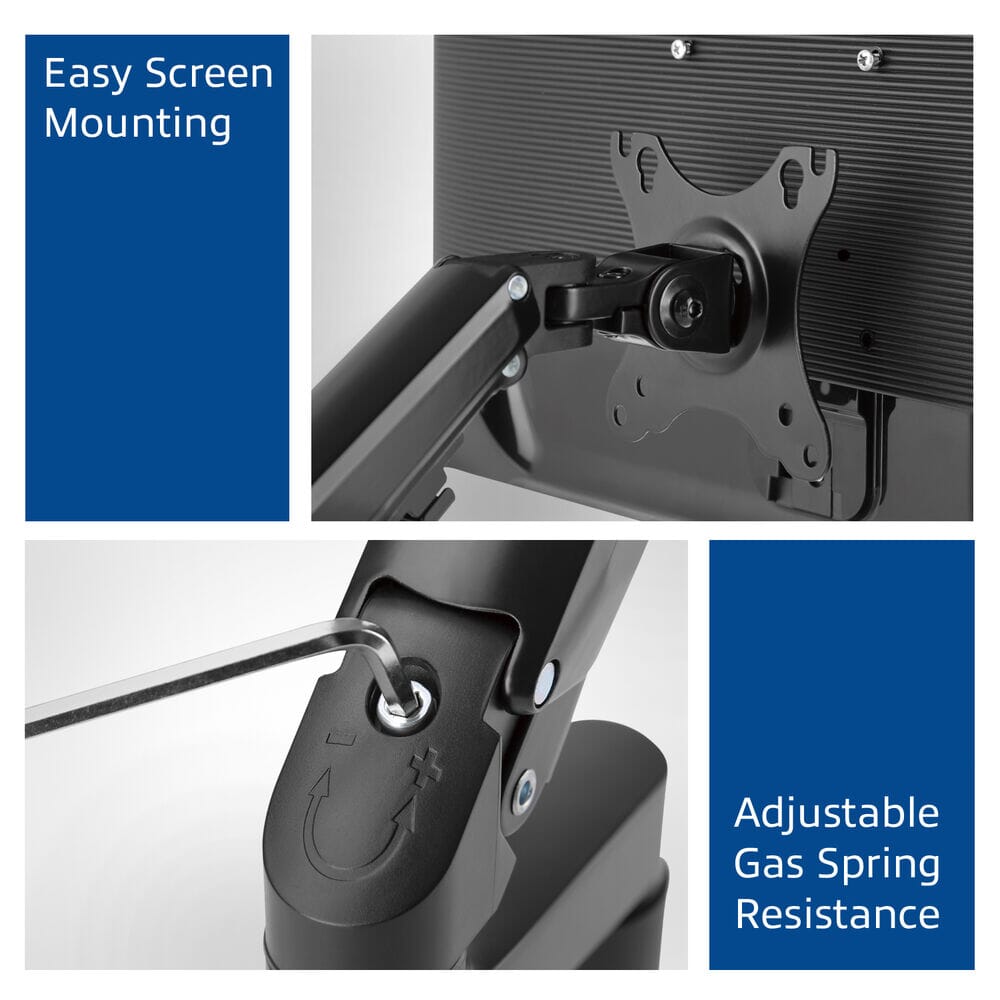 Easy Screen Mounting

−
+

Adjustable Gas Spring Resistance