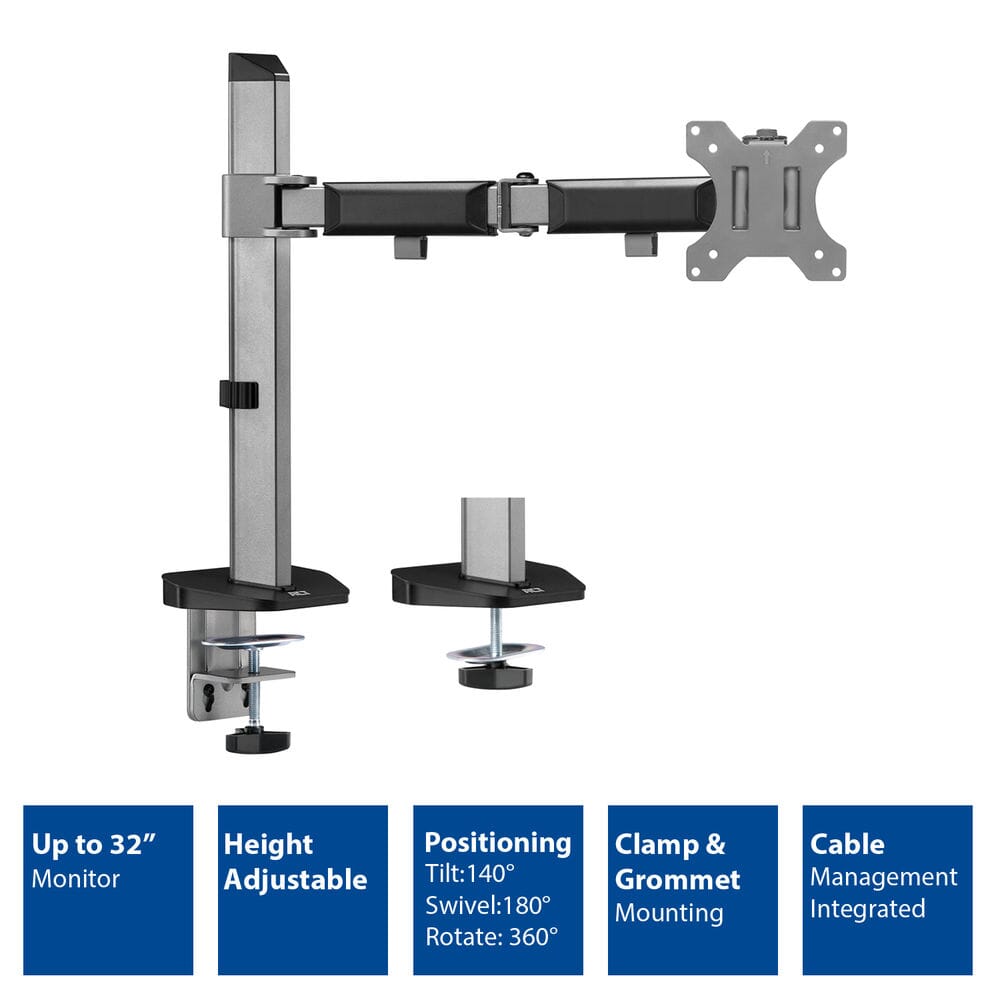 ACT

ACT

Up to 32”
Monitor

Height
Adjustable

Positioning
Tilt:140°
Swivel:180°
Rotate: 360°

Clamp &
Grommet
Mounting

Cable
Management
Integrated